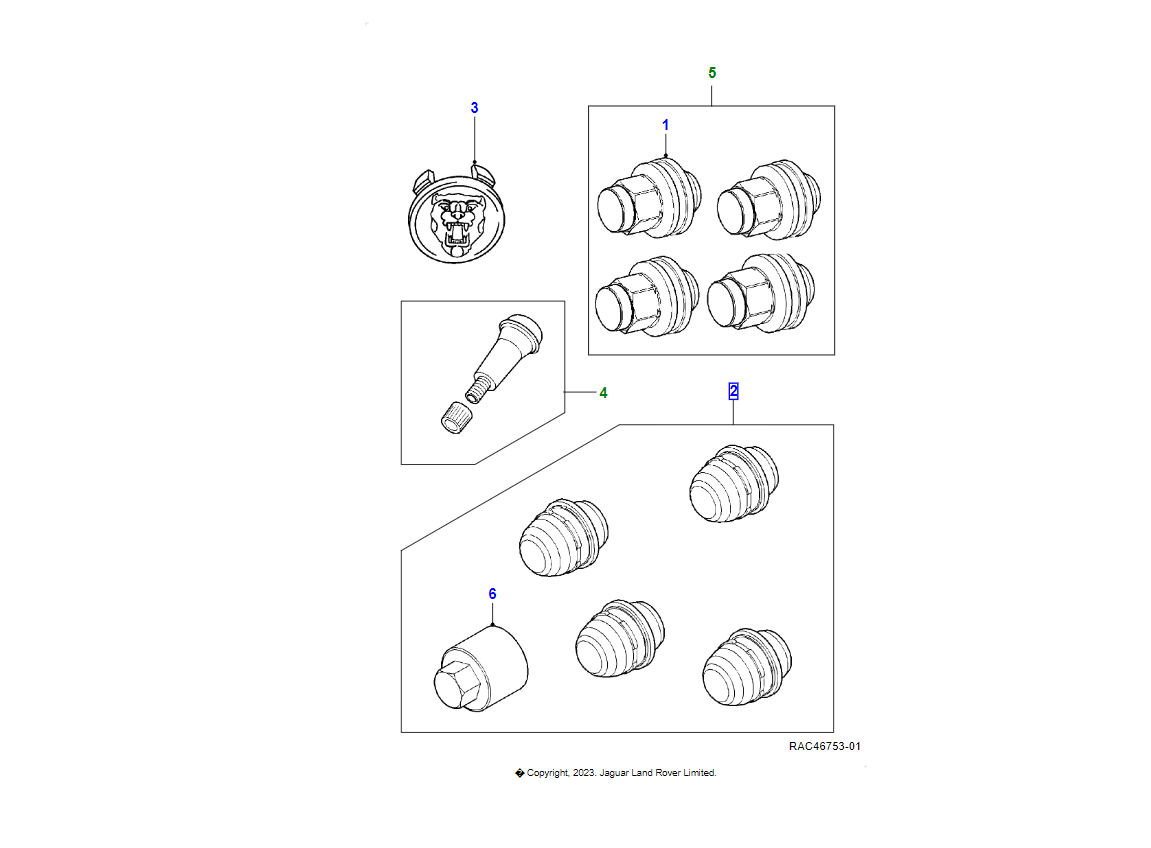 5

3

1

4

2

6

RAC46753-01

� Copyright, 2023. Jaguar Land Rover Limited.