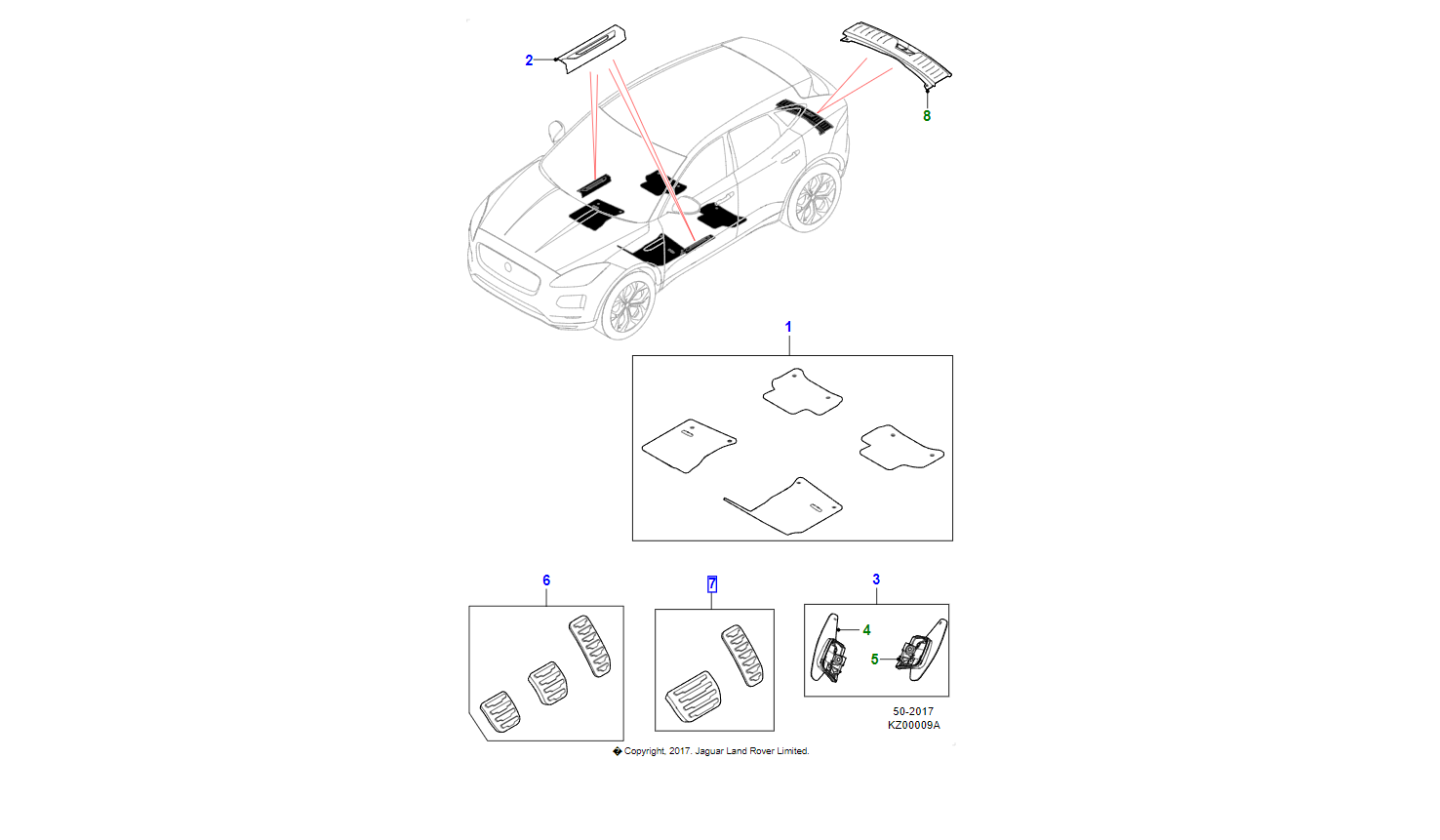 2

8

1

6

7

3

4

5

50-2017
KZ00009A

� Copyright, 2017. Jaguar Land Rover Limited.