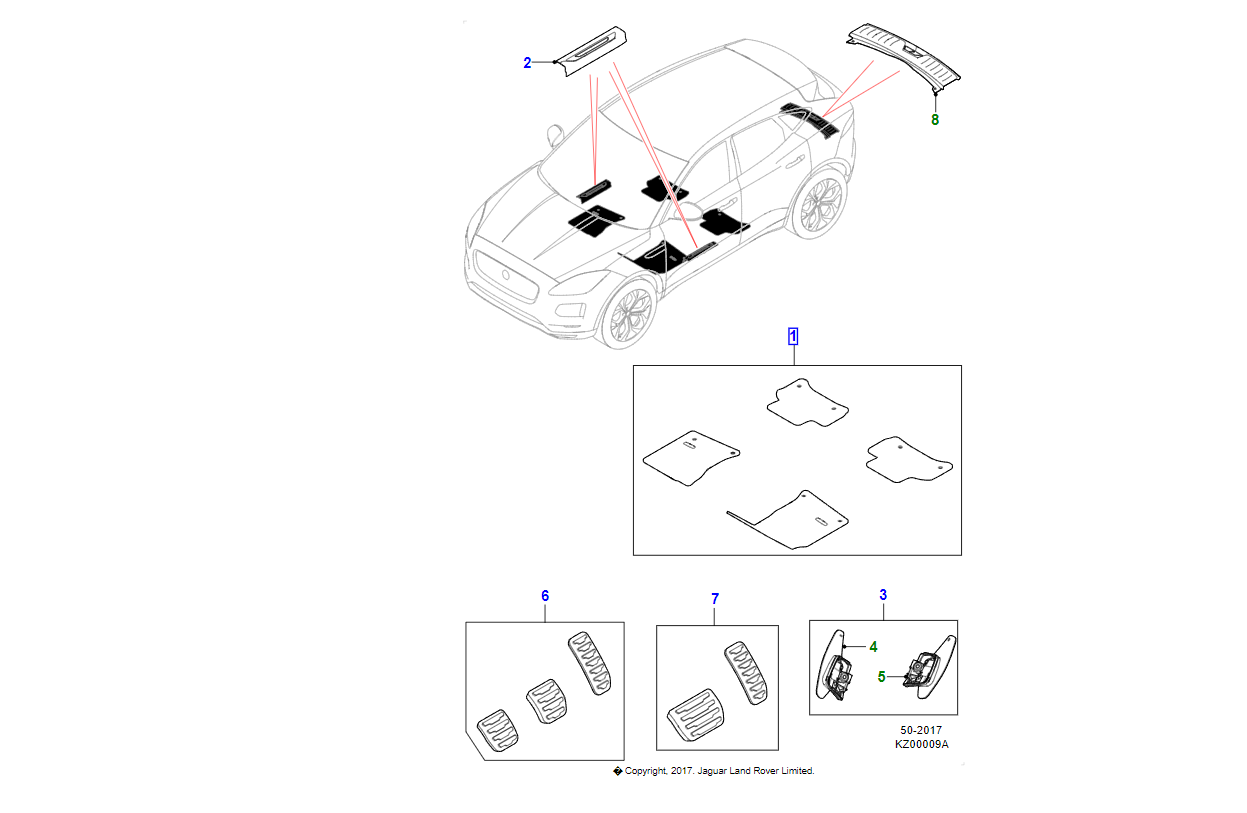 2

8

1

6

7

3

4

5

50-2017
KZ00009A

� Copyright, 2017. Jaguar Land Rover Limited.